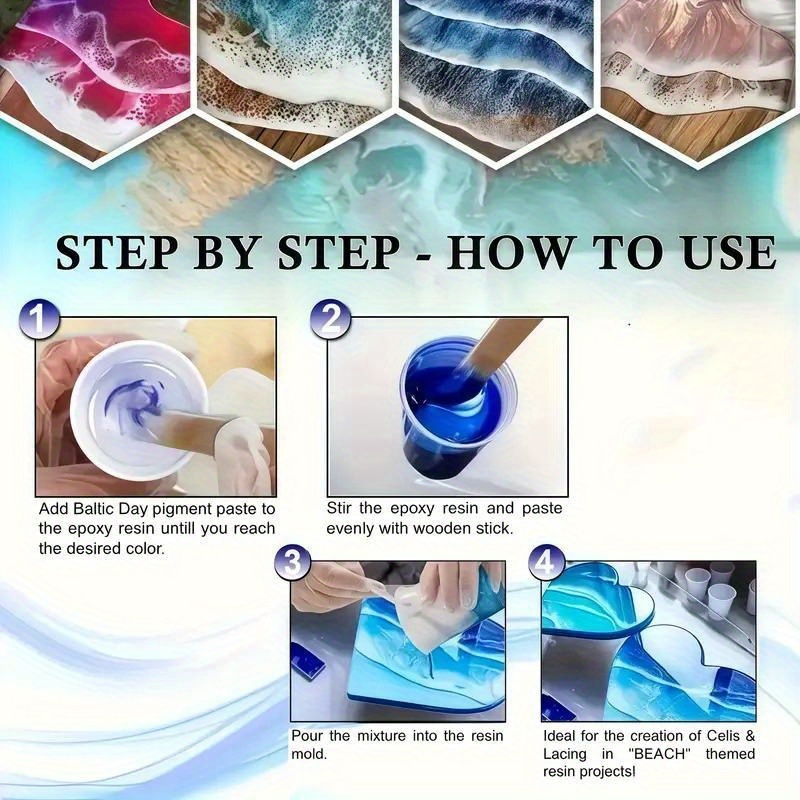 STEP BY STEP - HOW TO USE

1

Add Baltic Day pigment paste to the epoxy resin untill you reach the desired color.

2

Stir the epoxy resin and paste evenly with wooden stick.

3

Pour the mixture into the resin mold.

4

Ideal for the creation of Celis & Lacing in "BEACH" themed resin projects!